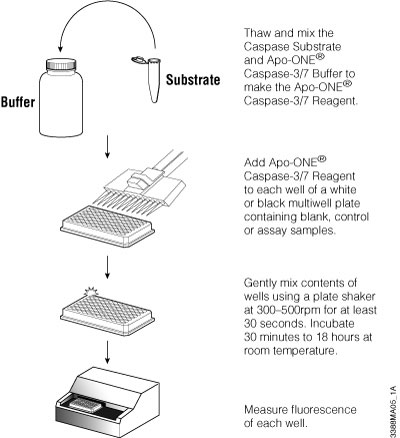 Buffer

Substrate

Thaw and mix the Caspase Substrate and Apo-ONE® Caspase-3/7 Buffer to make the Apo-ONE® Caspase-3/7 Reagent.

Add Apo-ONE® Caspase-3/7 Reagent to each well of a white or black multiwell plate containing blank, control or assay samples.

Gently mix contents of wells using a plate shaker at 300–500rpm for at least 30 seconds. Incubate 30 minutes to 18 hours at room temperature.

Measure fluorescence of each well.

3389MA05_1A